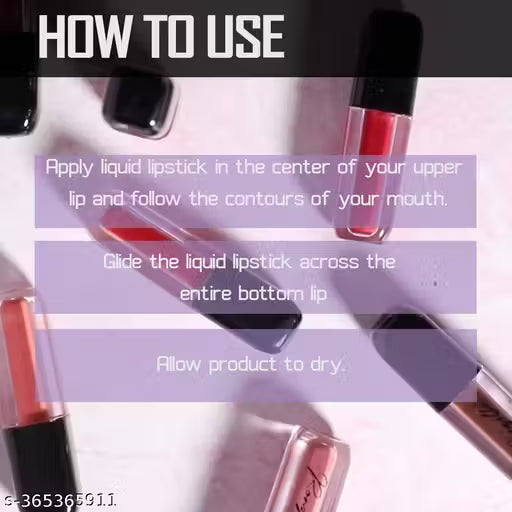 HOW TO USE

Apply liquid lipstick in the center of your upper lip and follow the contours of your mouth.

Glide the liquid lipstick across the entire bottom lip

Allow product to dry.

s-365365911